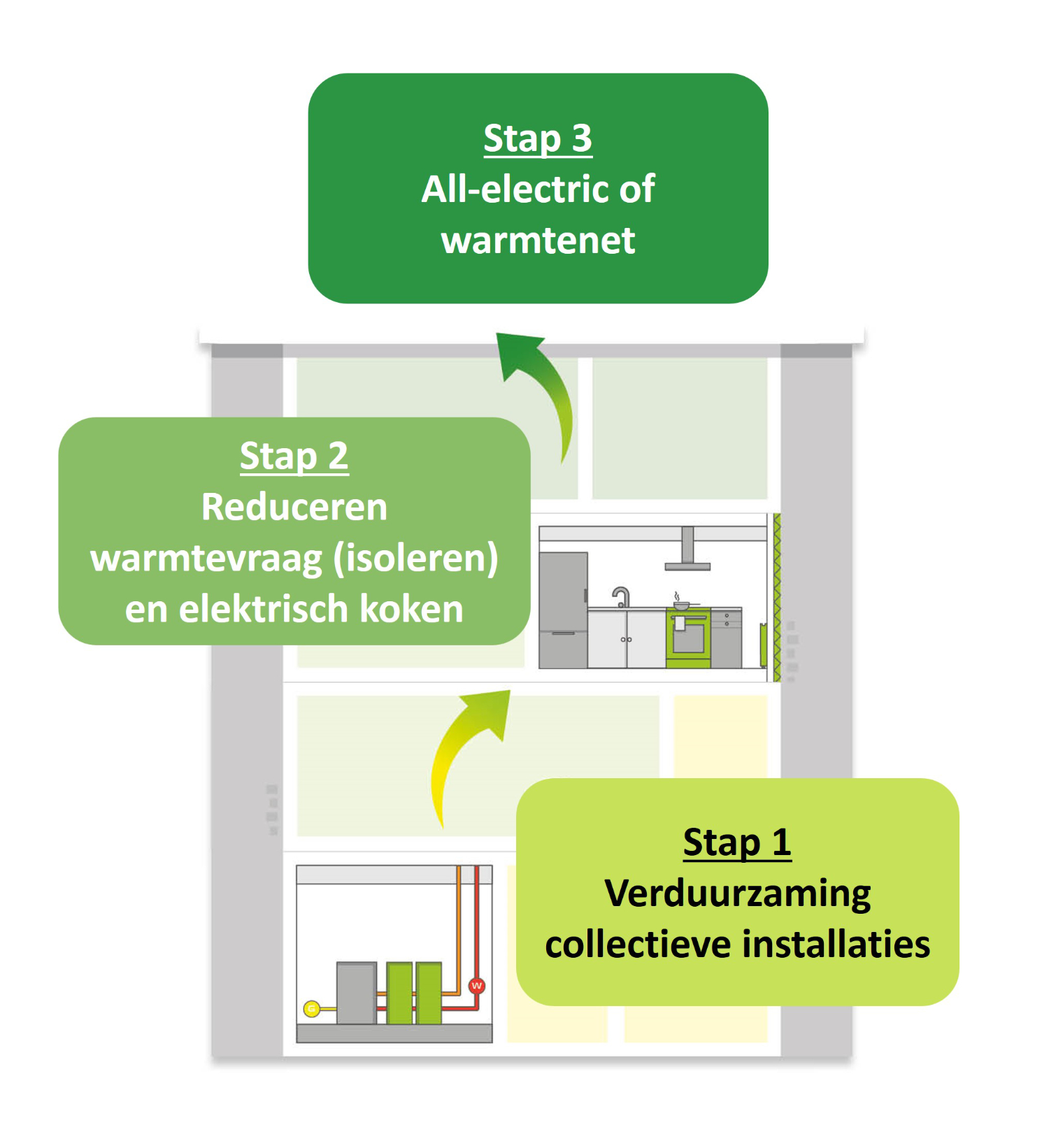 Stap 3
All-electric of warmtenet

Stap 2
Reduceren warmtevraag (isoleren) en elektrisch koken

Stap 1
Verduurzaming collectieve installaties

G

W